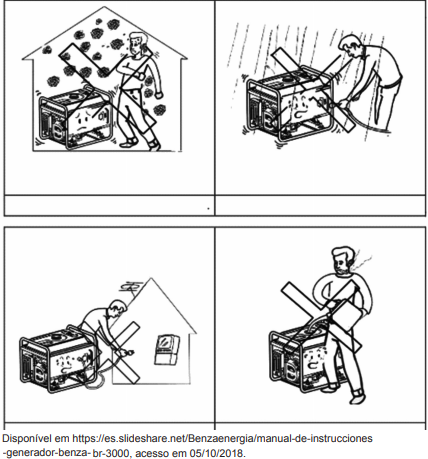 Disponível em https://es.slideshare.net/Benzaenergia/manual-de-instrucciones -generador-benza- br-3000, acesso em 05/10/2018.