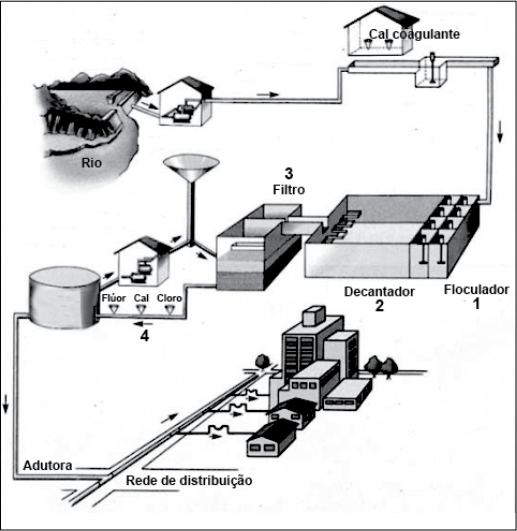 Cal coagulante

Rio

3
Filtro

Decantador
2

Floculador
1

Flúor Cal Cloro

4

Adutora

Rede de distribuição